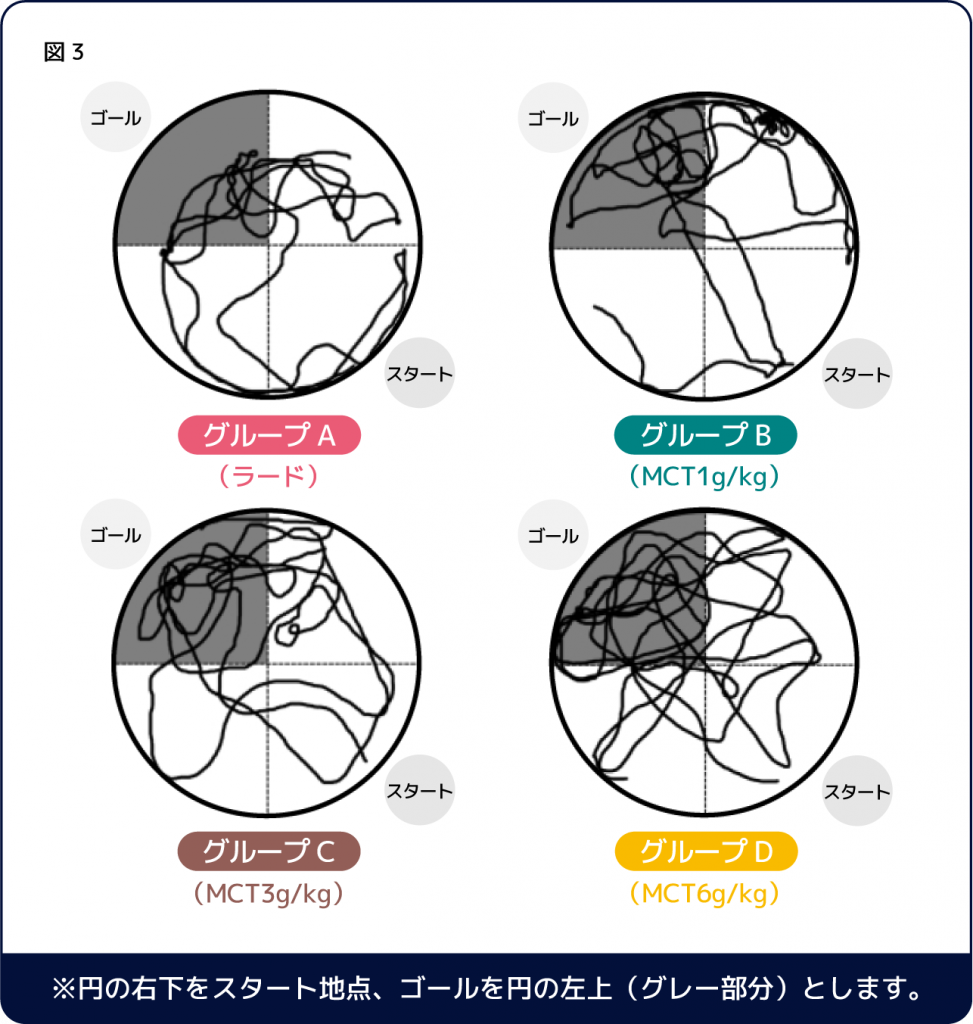 図 3

ゴール

スタート

グループ A
（ラード）

ゴール

スタート

グループ B
（MCT1g/kg）

ゴール

スタート

グループ C
（MCT3g/kg）

ゴール

スタート

グループ D
（MCT6g/kg）

※円の右下をスタート地点、ゴールを円の左上（グレー部分）とします。